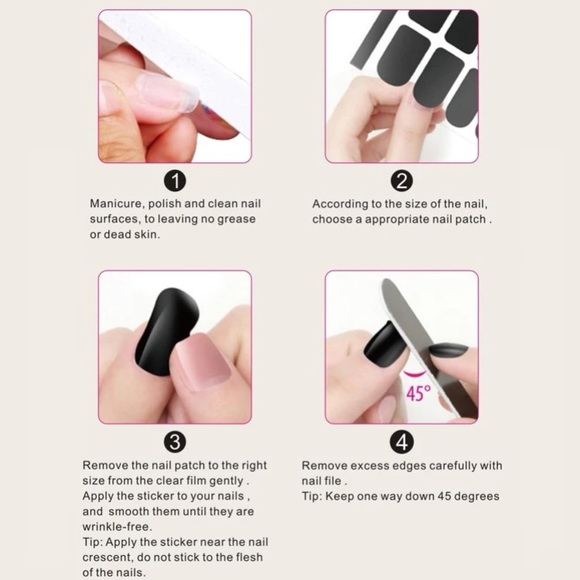 1
Manicure, polish and clean nail surfaces, to leaving no grease or dead skin.

2
According to the size of the nail, choose a appropriate nail patch .

3
Remove the nail patch to the right size from the clear film gently . Apply the sticker to your nails , and smooth them until they are wrinkle-free.
Tip: Apply the sticker near the nail crescent, do not stick to the flesh of the nails.

45°

4
Remove excess edges carefully with nail file .
Tip: Keep one way down 45 degrees